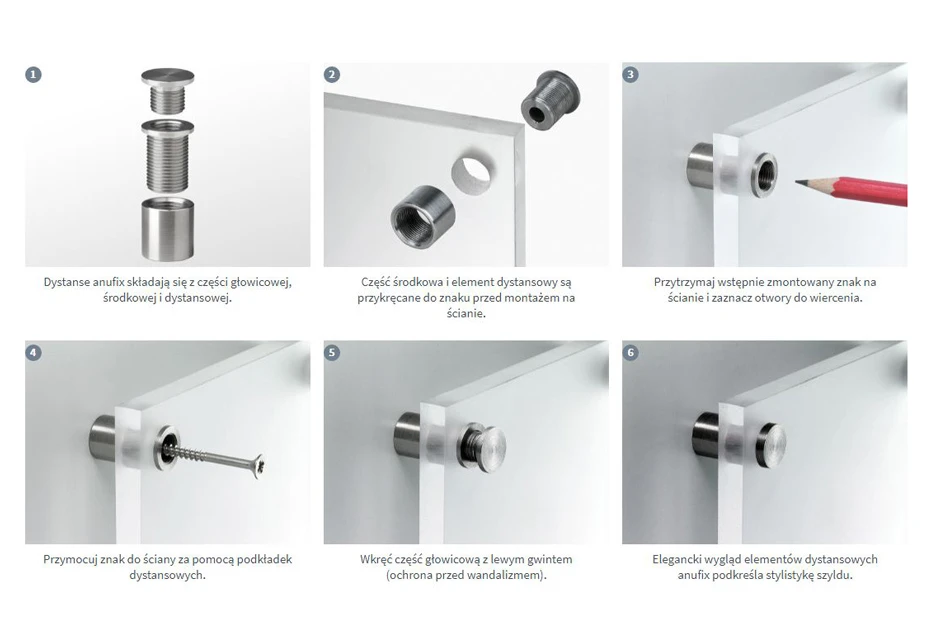 1

Dystanse anufix składają się z części głowicowej, środkowej i dystansowej.

2

Część środkowa i element dystansowy są przykręcane do znaku przed montażem na ścianie.

3

Przytrzymaj wstępnie zmontowany znak na ścianie i zaznacz otwory do wiercenia.

4

Przymocuj znak do ściany za pomocą podkładek dystansowych.

5

Wkręć część głowicową z lewym gwintem (ochrona przed wandalizmem).

6

Elegancki wygląd elementów dystansowych anufix podkreśla stylistykę szyldu.